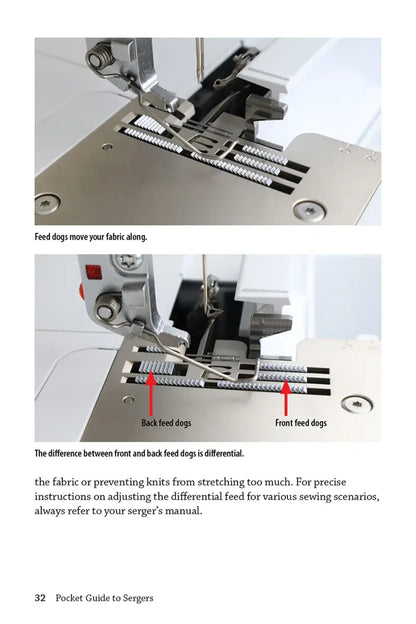 Feed dogs move your fabric along.

Back feed dogs

Front feed dogs

The difference between front and back feed dogs is differential.

the fabric or preventing knits from stretching too much. For precise instructions on adjusting the differential feed for various sewing scenarios, always refer to your serger's manual.

32 Pocket Guide to Sergers