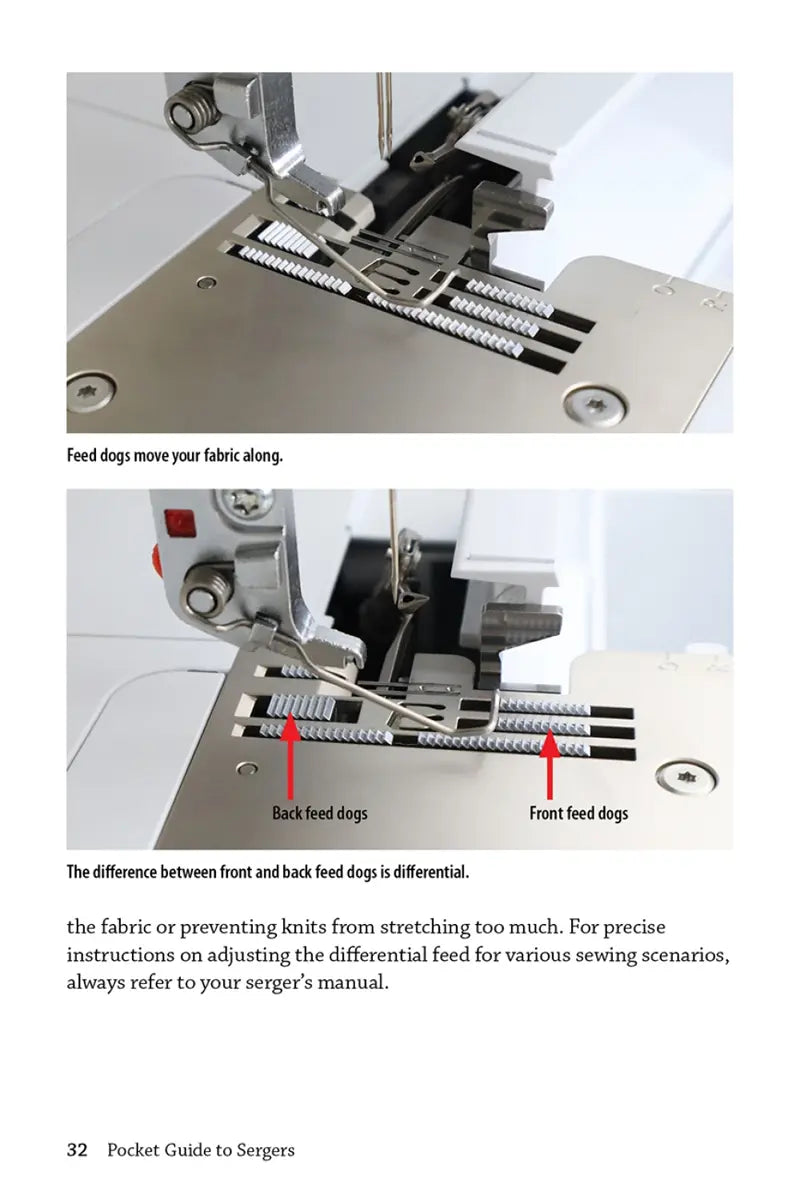 Feed dogs move your fabric along.

Back feed dogs

Front feed dogs

The difference between front and back feed dogs is differential.

the fabric or preventing knits from stretching too much. For precise instructions on adjusting the differential feed for various sewing scenarios, always refer to your serger's manual.

32 Pocket Guide to Sergers