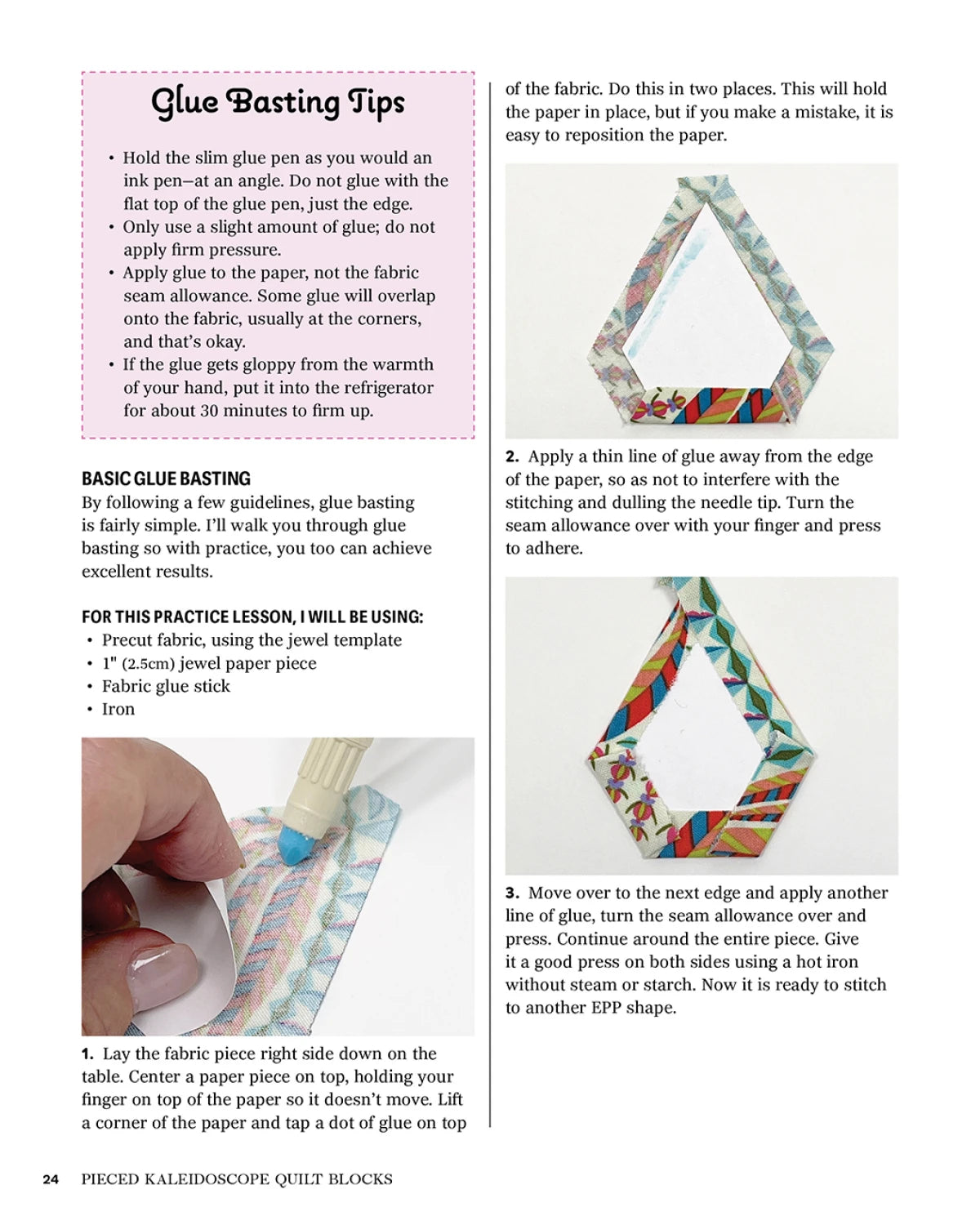 Glue Basting Tips

• Hold the slim glue pen as you would an ink pen—at an angle. Do not glue with the flat top of the glue pen, just the edge.
• Only use a slight amount of glue; do not apply firm pressure.
• Apply glue to the paper, not the fabric seam allowance. Some glue will overlap onto the fabric, usually at the corners, and that's okay.
• If the glue gets gloppy from the warmth of your hand, put it into the refrigerator for about 30 minutes to firm up.

BASIC GLUE BASTING
By following a few guidelines, glue basting is fairly simple. I'll walk you through glue basting so with practice, you too can achieve excellent results.

FOR THIS PRACTICE LESSON, I WILL BE USING:
• Precut fabric, using the jewel template
• 1" (2.5cm) jewel paper piece
• Fabric glue stick
• Iron

1. Lay the fabric piece right side down on the table. Center a paper piece on top, holding your finger on top of the paper so it doesn't move. Lift a corner of the paper and tap a dot of glue on top of the fabric. Do this in two places. This will hold the paper in place, but if you make a mistake, it is easy to reposition the paper.

2. Apply a thin line of glue away from the edge of the paper, so as not to interfere with the stitching and dulling the needle tip. Turn the seam allowance over with your finger and press to adhere.

3. Move over to the next edge and apply another line of glue, turn the seam allowance over and press. Continue around the entire piece. Give it a good press on both sides using a hot iron without steam or starch. Now it is ready to stitch to another EPP shape.

24 PIECED KALEIDOSCOPE QUILT BLOCKS